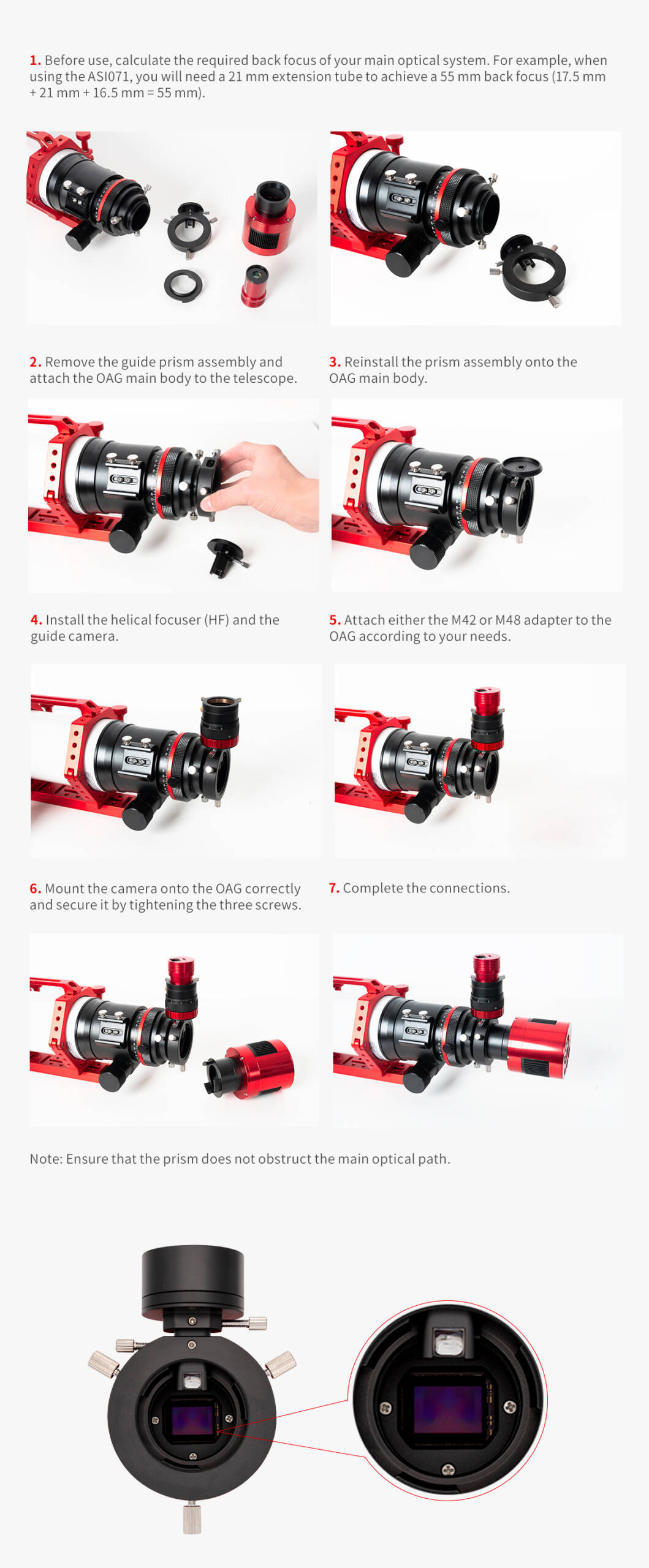 1. Before use, calculate the required back focus of your main optical system. For example, when using the ASI071, you will need a 21 mm extension tube to achieve a 55 mm back focus (17.5 mm + 21 mm + 16.5 mm = 55 mm).

2. Remove the guide prism assembly and attach the OAG main body to the telescope.

3. Reinstall the prism assembly onto the OAG main body.

4. Install the helical focuser (HF) and the guide camera.

5. Attach either the M42 or M48 adapter to the OAG according to your needs.

6. Mount the camera onto the OAG correctly and secure it by tightening the three screws.

7. Complete the connections.

Note: Ensure that the prism does not obstruct the main optical path.