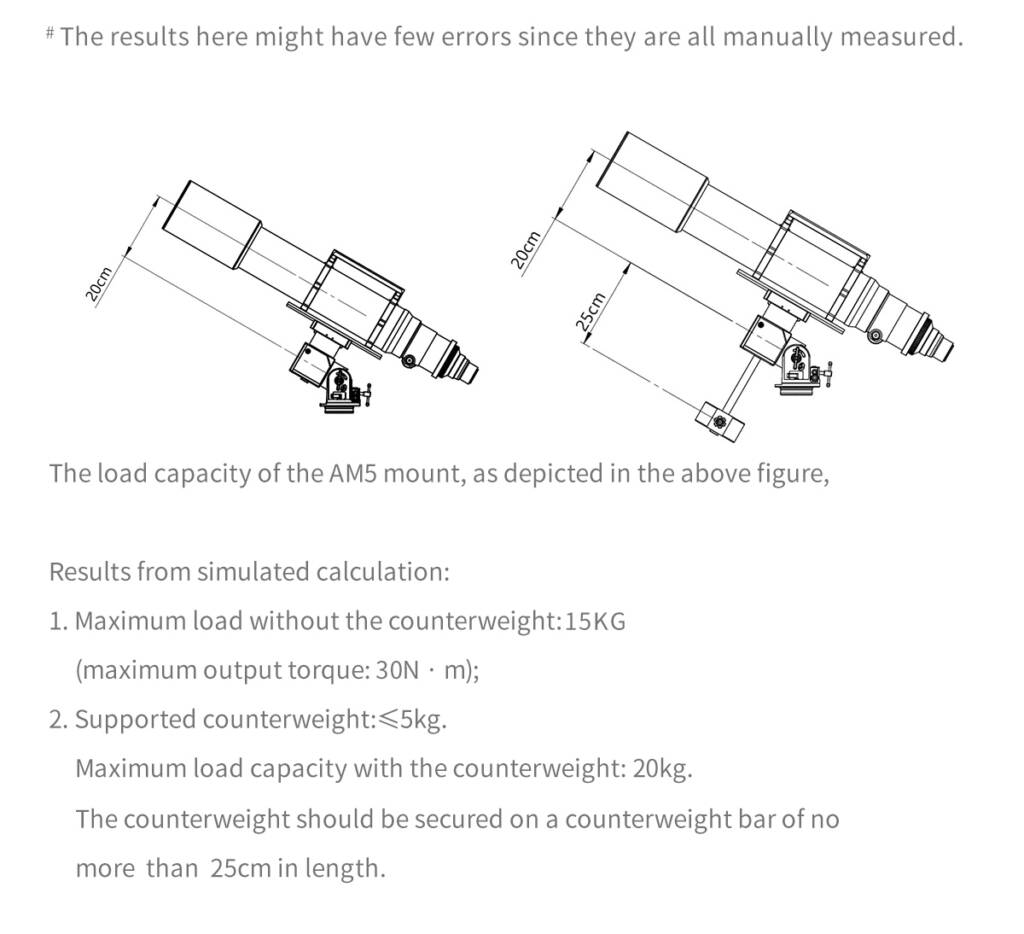 # The results here might have few errors since they are all manually measured.

20cm

20cm

25cm

The load capacity of the AM5 mount, as depicted in the above figure,

Results from simulated calculation:

1. Maximum load without the counterweight:15KG
(maximum output torque: 30N · m);

2. Supported counterweight:≤5kg.
Maximum load capacity with the counterweight: 20kg.
The counterweight should be secured on a counterweight bar of no more than 25cm in length.