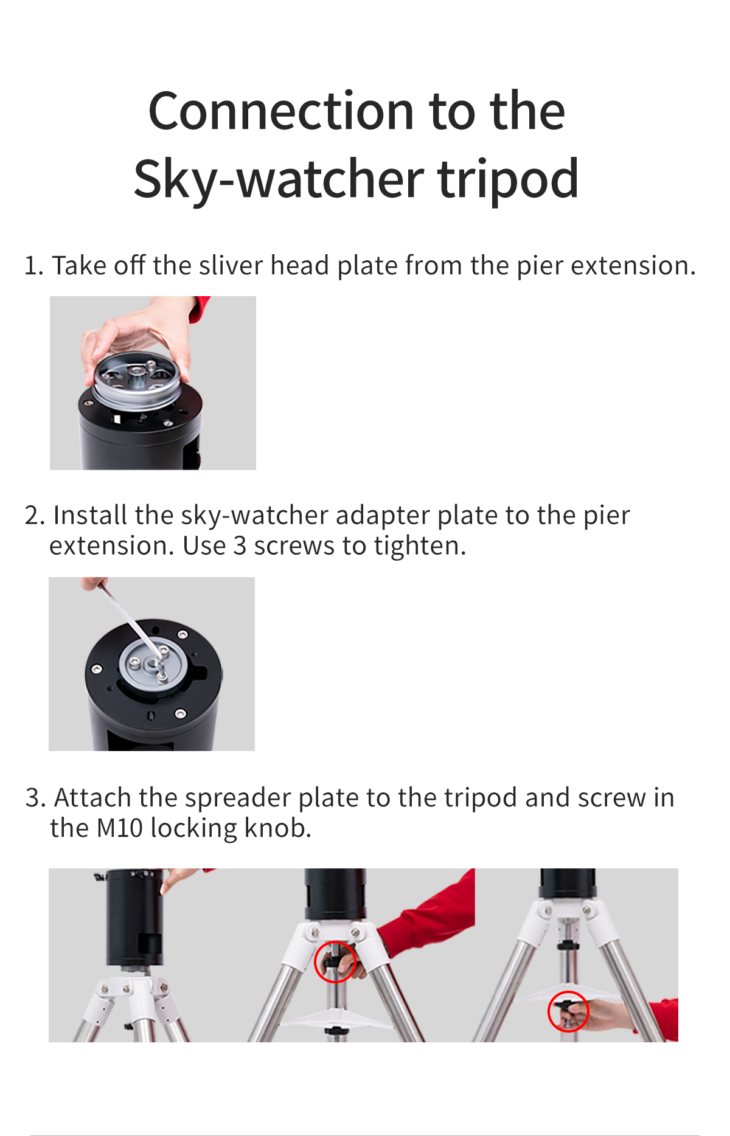 Connection to the Sky-watcher tripod

1. Take off the sliver head plate from the pier extension.

2. Install the sky-watcher adapter plate to the pier extension. Use 3 screws to tighten.

3. Attach the spreader plate to the tripod and screw in the M10 locking knob.