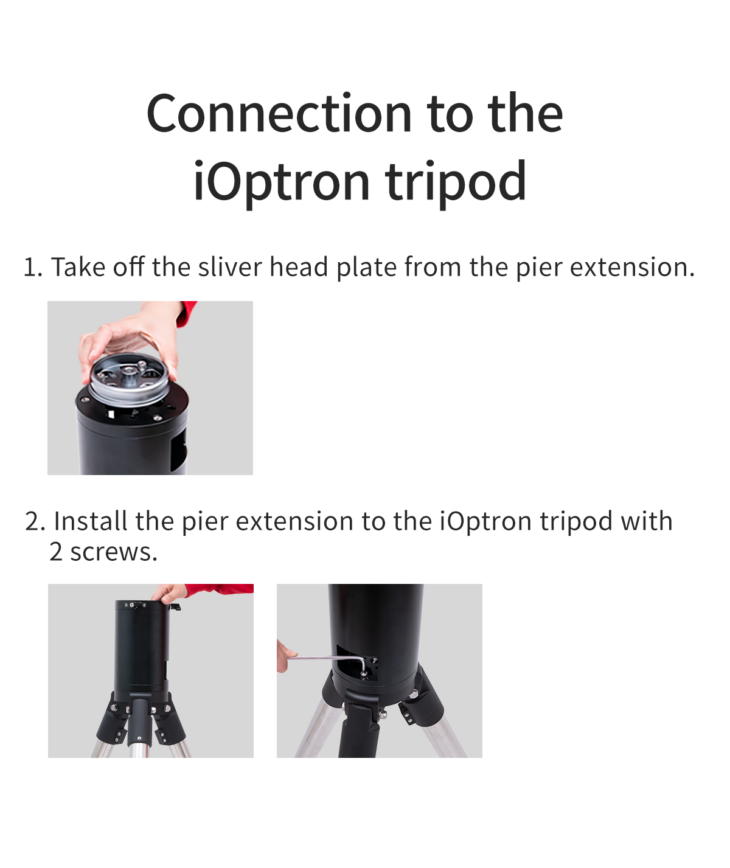 Connection to the iOptron tripod

1. Take off the sliver head plate from the pier extension.

2. Install the pier extension to the iOptron tripod with 2 screws.